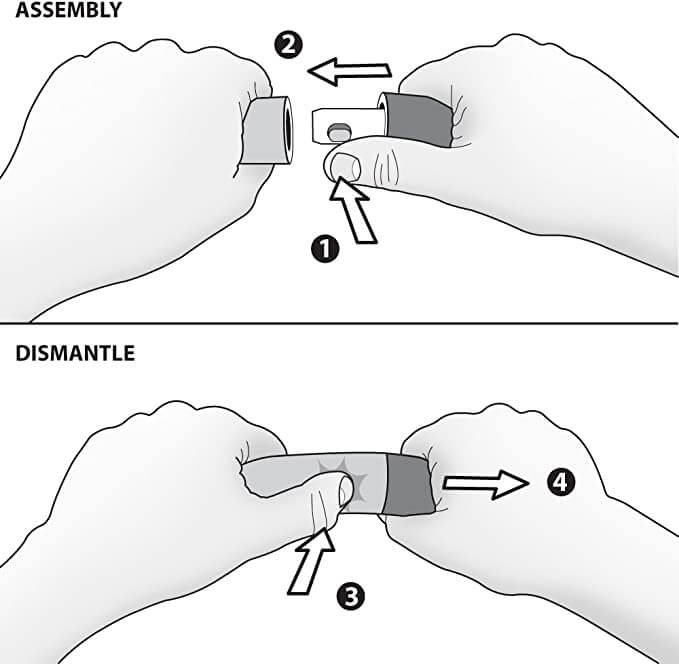 ASSEMBLY

2

1

DISMANTLE

4

3