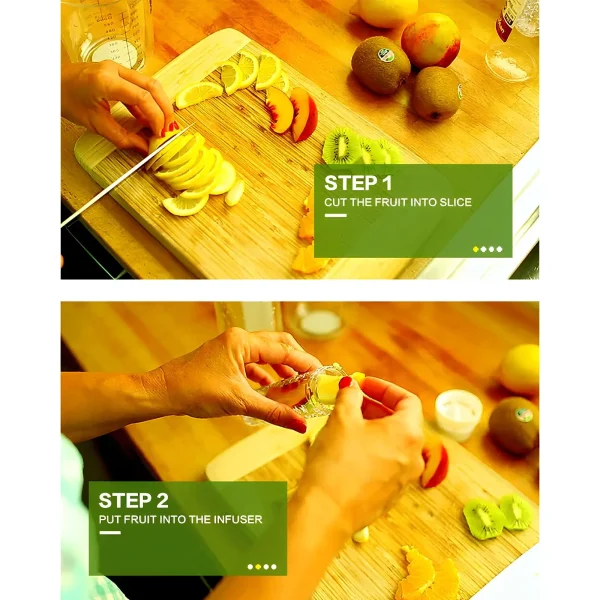 STEP 1
CUT THE FRUIT INTO SLICE

STEP 2
PUT FRUIT INTO THE INFUSER